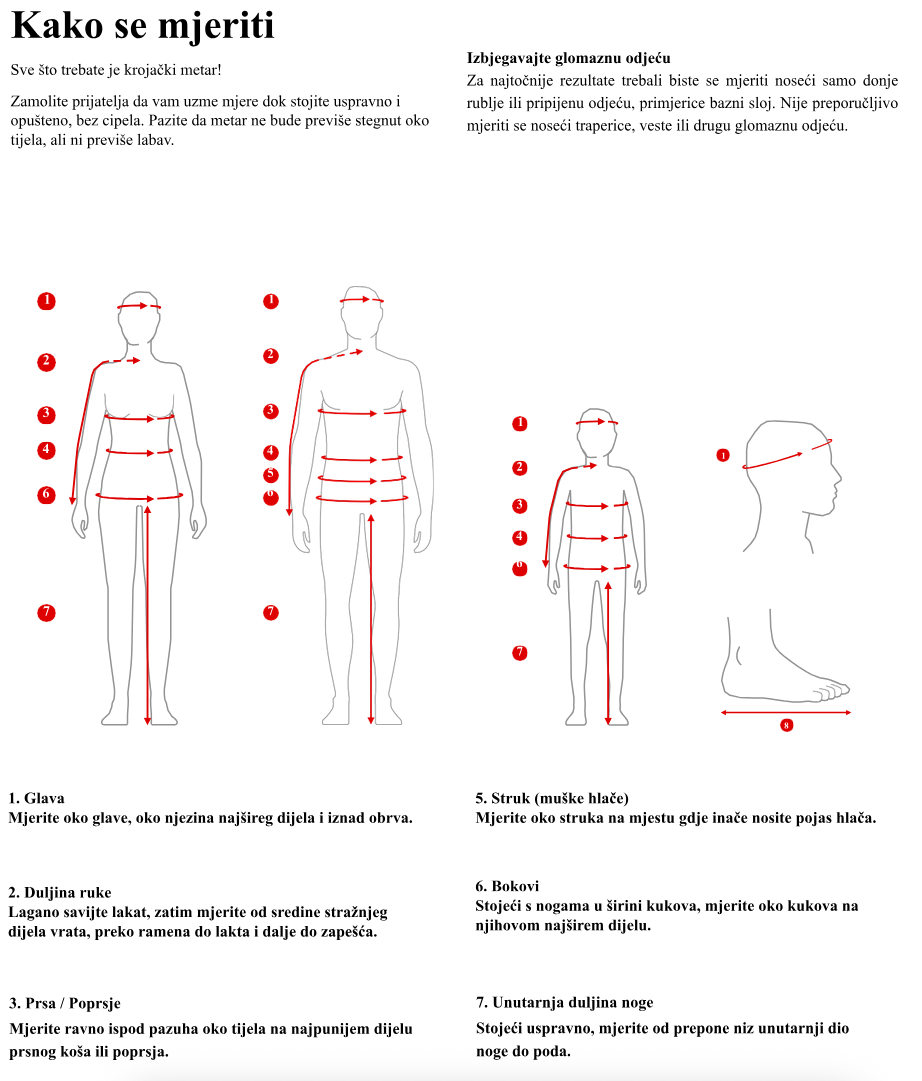 Kako se mjeriti

Sve što trebate je krojački metar!

Zamolite prijatelja da vam uzme mjere dok stojite uspravno i opušteno, bez cipela. Pazite da metar ne bude previše stegnut oko tijela, ali ni previše labav.

Izbjegavajte glomaznu odjeću
Za najtočnije rezultate trebali biste se mjeriti noseći samo donje rublje ili pripijenu odjeću, primjerice bazni sloj. Nije preporučljivo mjeriti se noseći traperice, veste ili drugu glomaznu odjeću.

1
2
3
4
6
7

1
2
3
4
5
6
7

1
2
3
4
6
7

1

8

1. Glava
Mjerite oko glave, oko njezina najšireg dijela i iznad obrva.

2. Duljina ruke
Lagano savijte lakat, zatim mjerite od sredine stražnjeg dijela vrata, preko ramena do lakta i dalje do zapešća.

3. Prsa / Poprsje
Mjerite ravno ispod pazuha oko tijela na najpunijem dijelu prsnog koša ili poprsja.

5. Struk (muške hlače)
Mjerite oko struka na mjestu gdje inače nosite pojas hlača.

6. Bokovi
Stojeći s nogama u širini kukova, mjerite oko kukova na njihovom najširem dijelu.

7. Unutarnja duljina noge
Stojeći uspravno, mjerite od prepone niz unutarnji dio noge do poda.